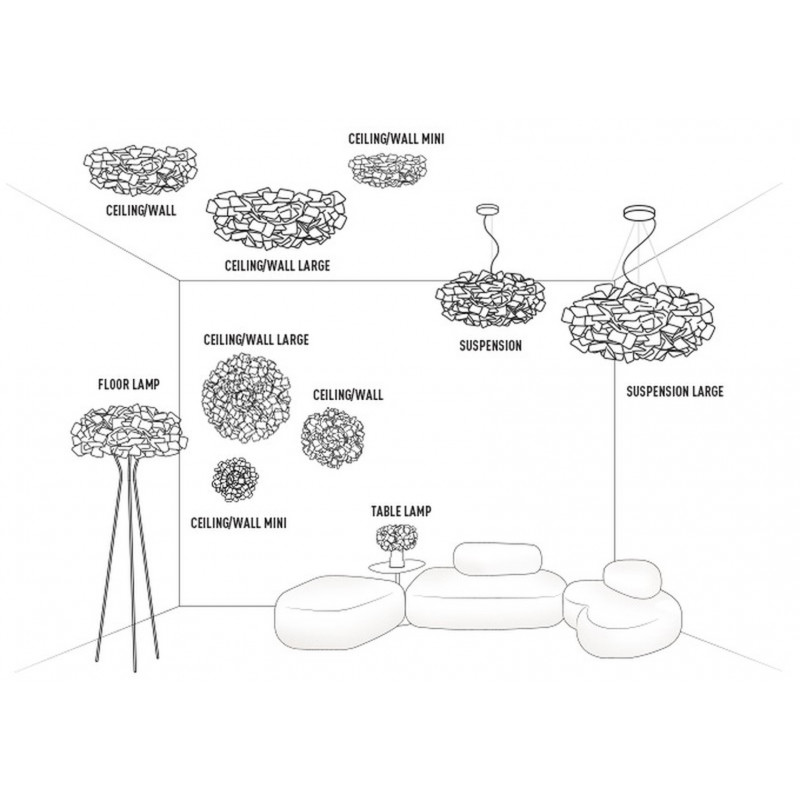 CEILING/WALL MINI

CEILING/WALL

CEILING/WALL LARGE

SUSPENSION

SUSPENSION LARGE

CEILING/WALL LARGE

FLOOR LAMP

CEILING/WALL

CEILING/WALL MINI

TABLE LAMP