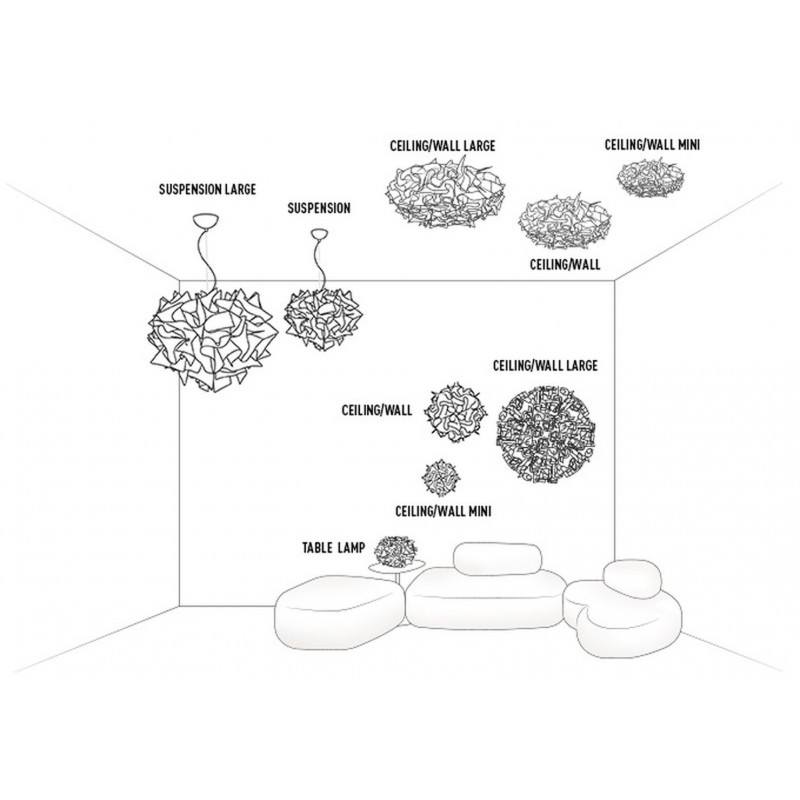 CEILING/WALL LARGE

CEILING/WALL MINI

SUSPENSION LARGE

SUSPENSION

CEILING/WALL

CEILING/WALL LARGE

CEILING/WALL

CEILING/WALL MINI

TABLE LAMP