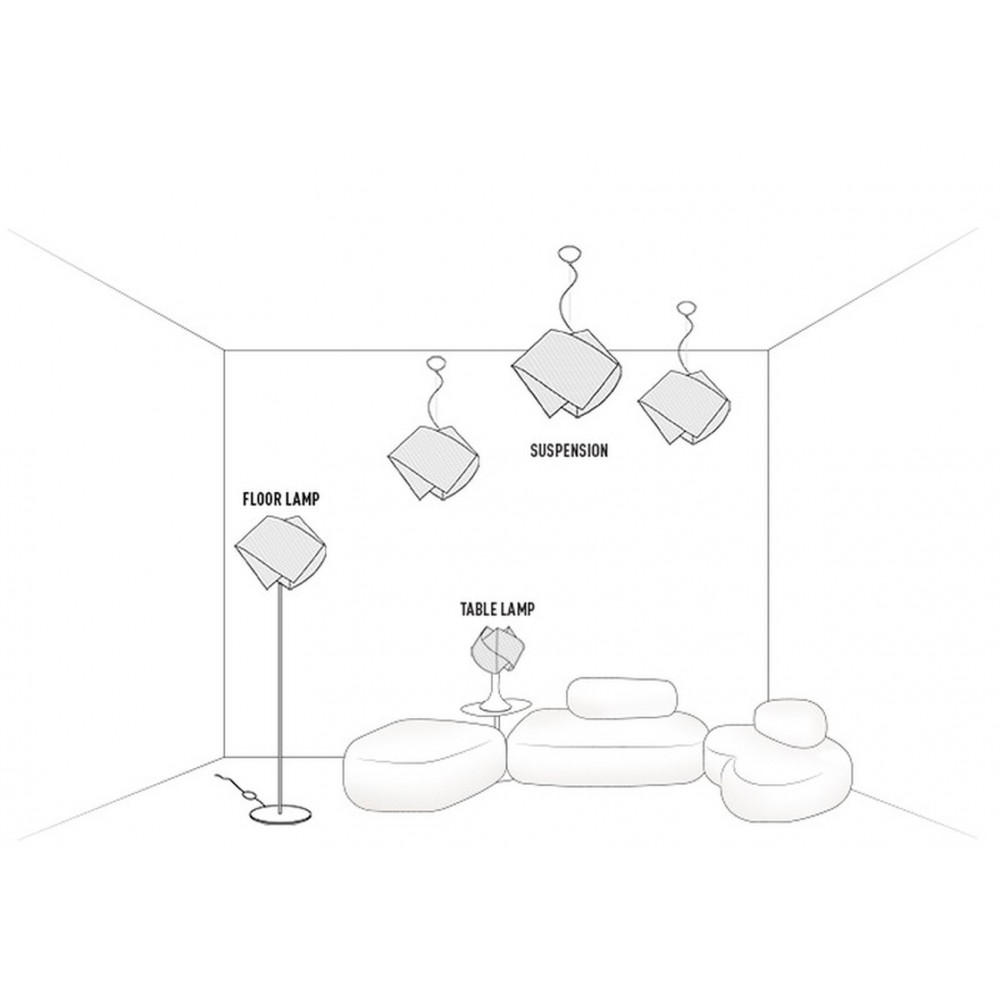 SUSPENSION

FLOOR LAMP

TABLE LAMP