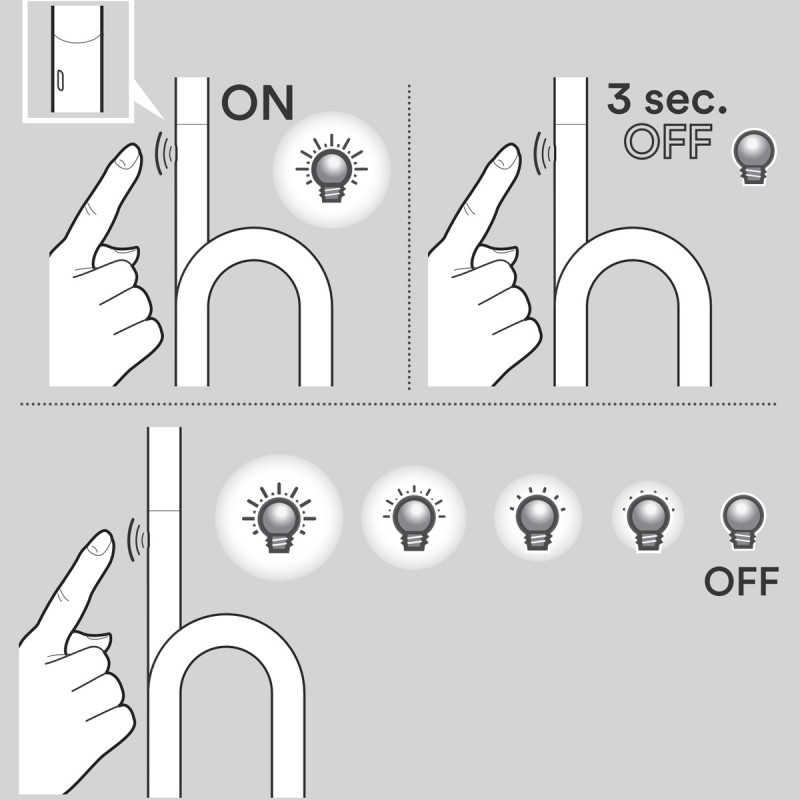 ON

3 sec.
OFF

OFF