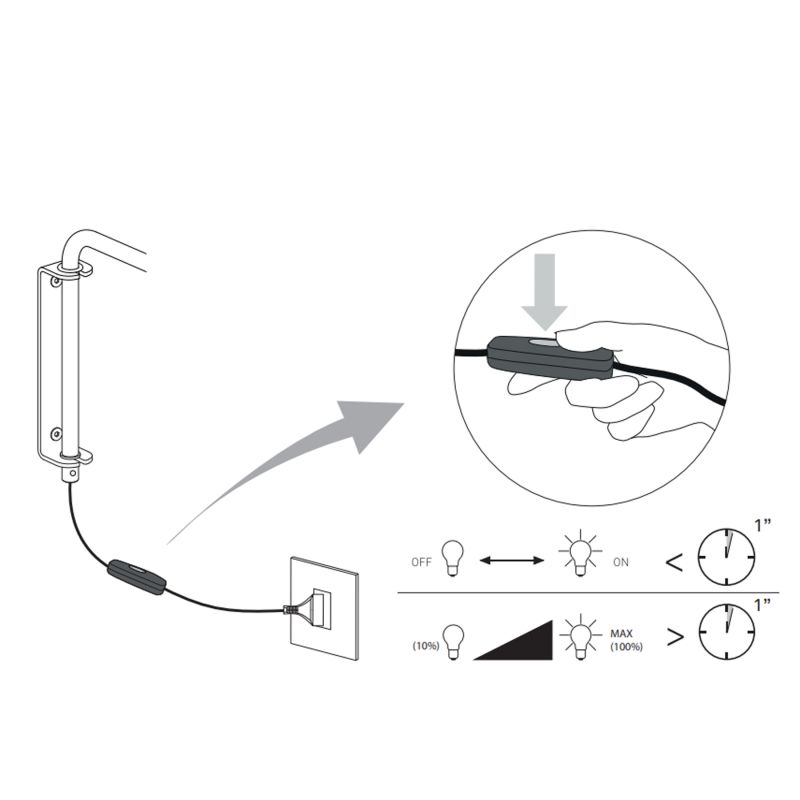 OFF ON < 1"

(10%) MAX (100%) > 1"